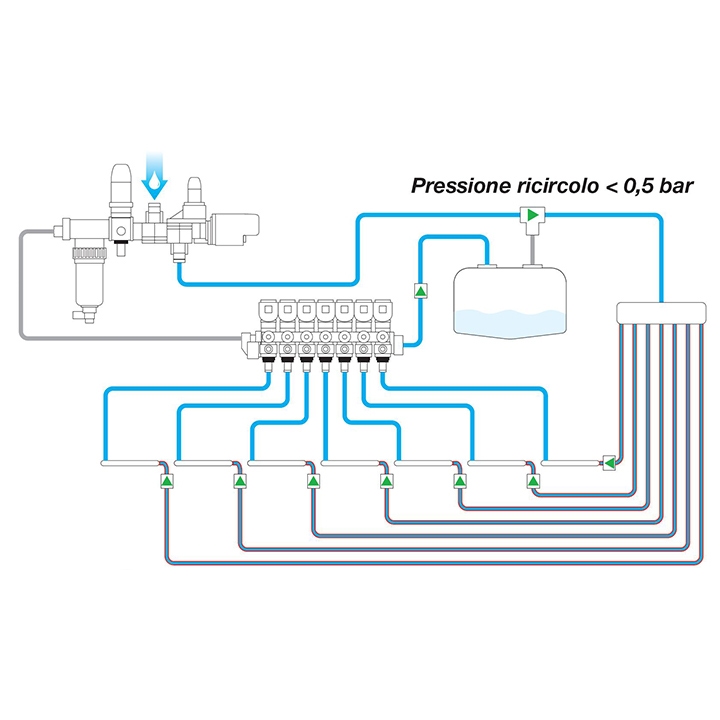 Pressione ricircolo < 0,5 bar