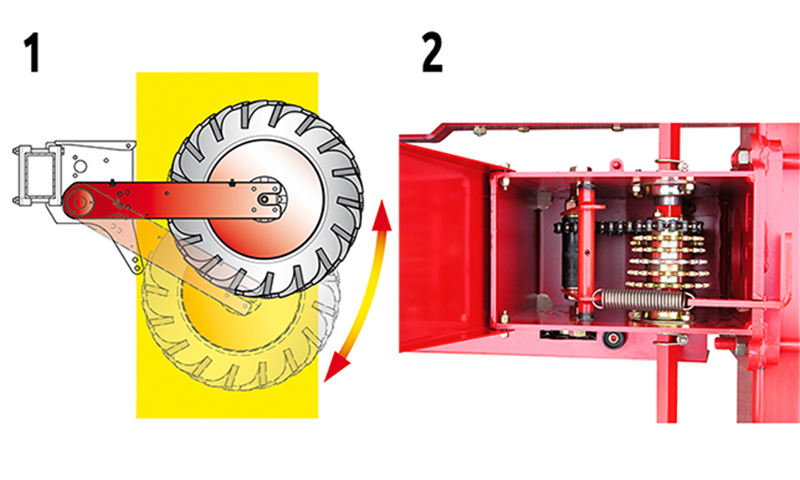 1

2