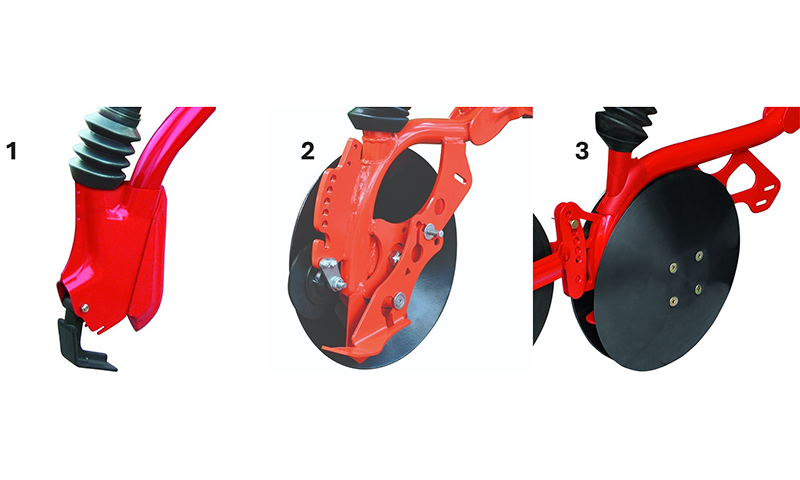 1

2

3