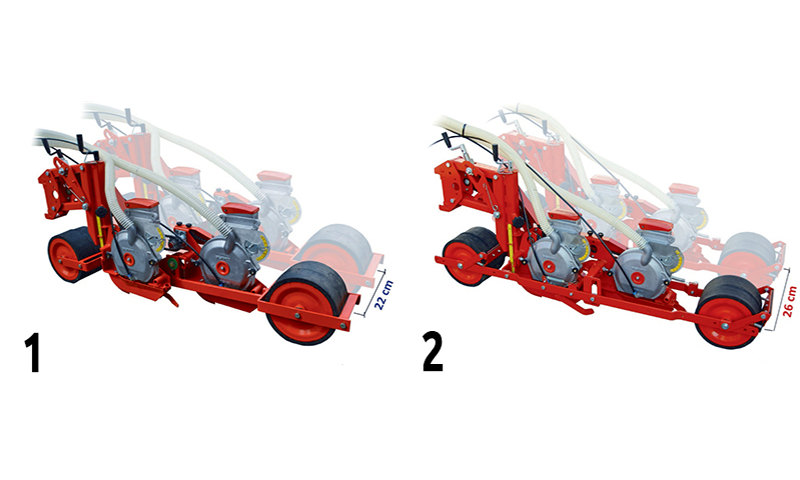 22 cm
1

26 cm
2