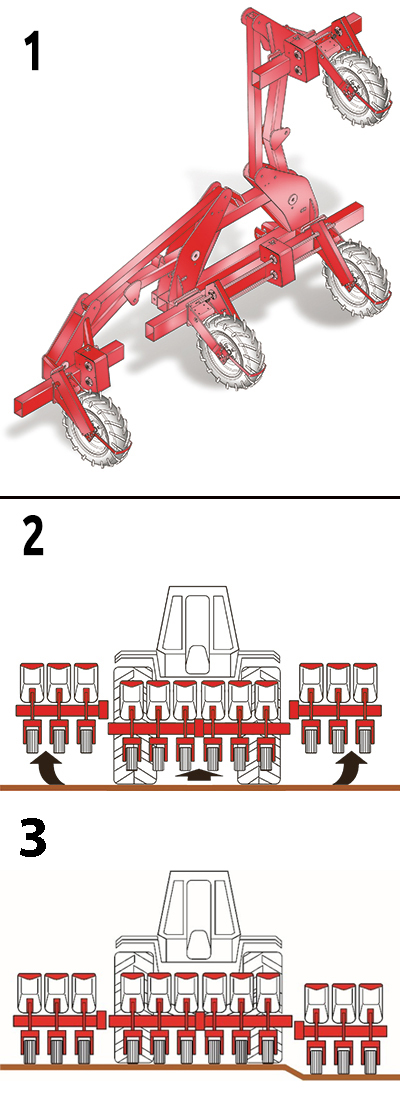 1

2

3